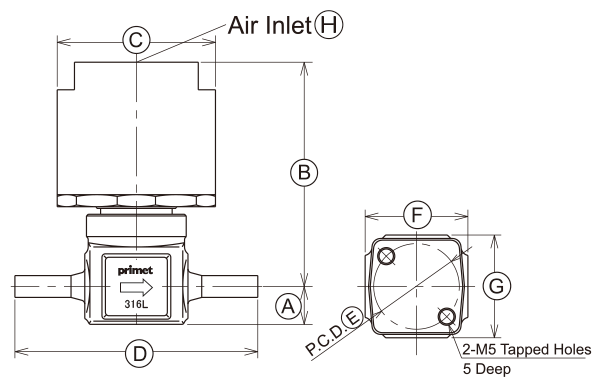 Air Inlet H

C

B

primet

316L

A

D

F

G

P.C.D. E

2-M5 Tapped Holes
5 Deep