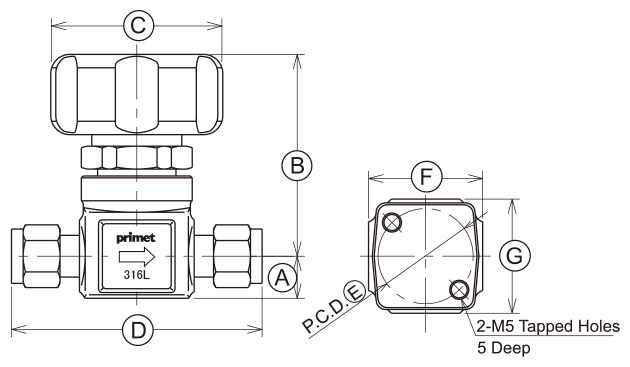 C

B

primet

316L

A

D

F

G

P.C.D. E

2-M5 Tapped Holes
5 Deep