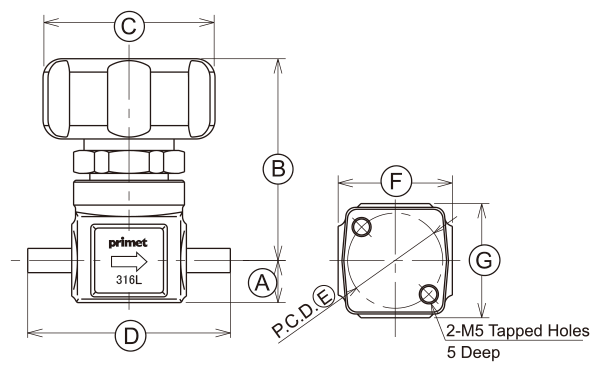 C
B
primet
316L
A
D
F
G
P.C.D. E
2-M5 Tapped Holes
5 Deep